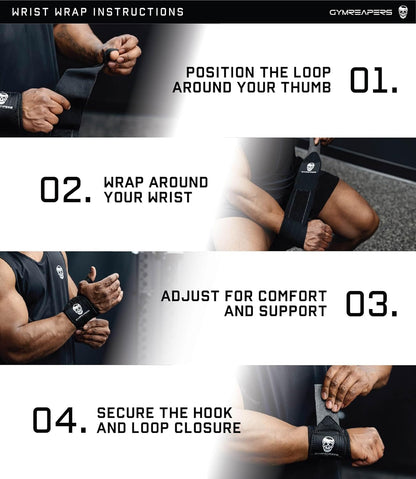 WRIST WRAP INSTRUCTIONS

GYMREAPERS

POSITION THE LOOP AROUND YOUR THUMB 01.

02. WRAP AROUND YOUR WRIST

ADJUST FOR COMFORT AND SUPPORT 03.

04. SECURE THE HOOK AND LOOP CLOSURE